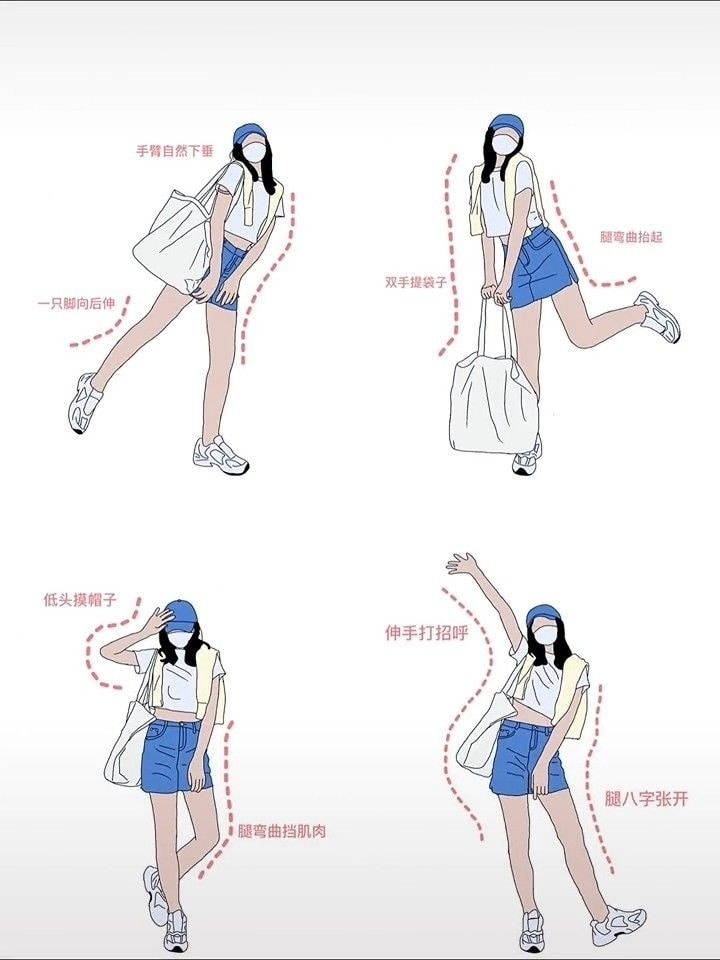 手臂自然下垂

一只脚向后伸

腿弯曲抬起

双手提袋子

低头摸帽子

腿弯曲挡肌肉

伸手打招呼

腿八字张开