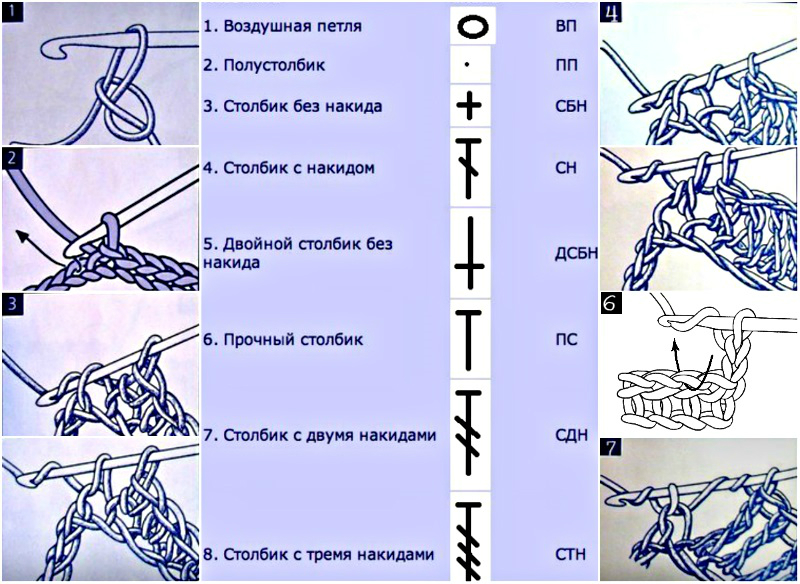 1

2

3

1. Воздушная петля ВП

2. Полустолбик ПП

3. Столбик без накида СБН

4. Столбик с накидом СН

5. Двойной столбик без накида ДСБН

6. Прочный столбик ПС

7. Столбик с двумя накидами СДН

8. Столбик с тремя накидами СТН

4

6

7