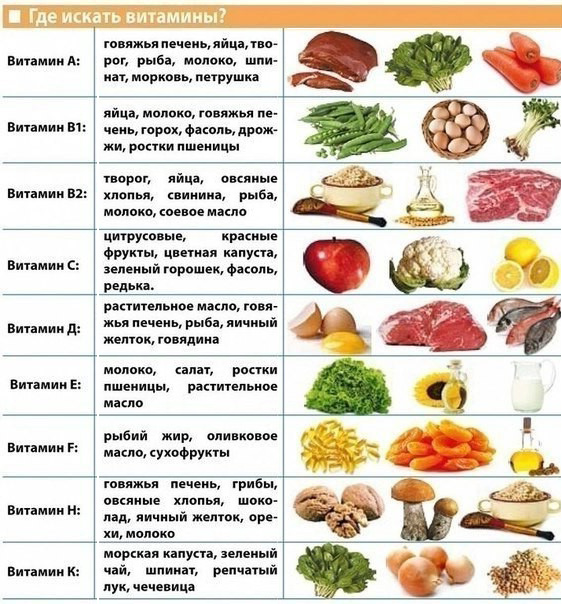 Где искать витамины?

| | |
|---|---|
| Витамин А: | говяжья печень, яйца, творог, рыба, молоко, шпинат, морковь, петрушка |
| Витамин В1: | яйца, молоко, говяжья печень, горох, фасоль, дрожжи, ростки пшеницы |
| Витамин В2: | творог, яйца, овсяные хлопья, свинина, рыба, молоко, соевое масло |
| Витамин С: | цитрусовые, красные фрукты, цветная капуста, зеленый горошек, фасоль, редька. |
| Витамин Д: | растительное масло, говяжья печень, рыба, яичный желток, говядина |
| Витамин Е: | молоко, салат, ростки пшеницы, растительное масло |
| Витамин F: | рыбий жир, оливковое масло, сухофрукты |
| Витамин Н: | говяжья печень, грибы, овсяные хлопья, шоколад, яичный желток, орехи, молоко |
| Витамин К: | морская капуста, зеленый чай, шпинат, репчатый лук, чечевица |