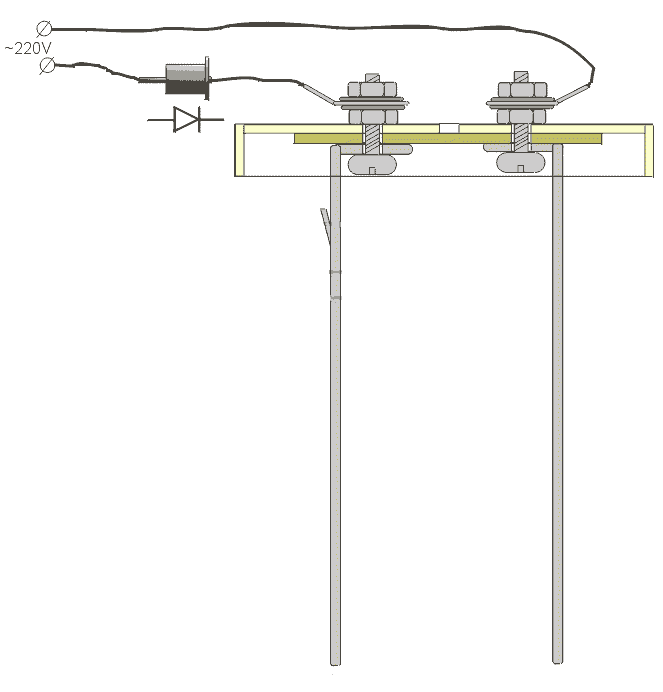 ~220V